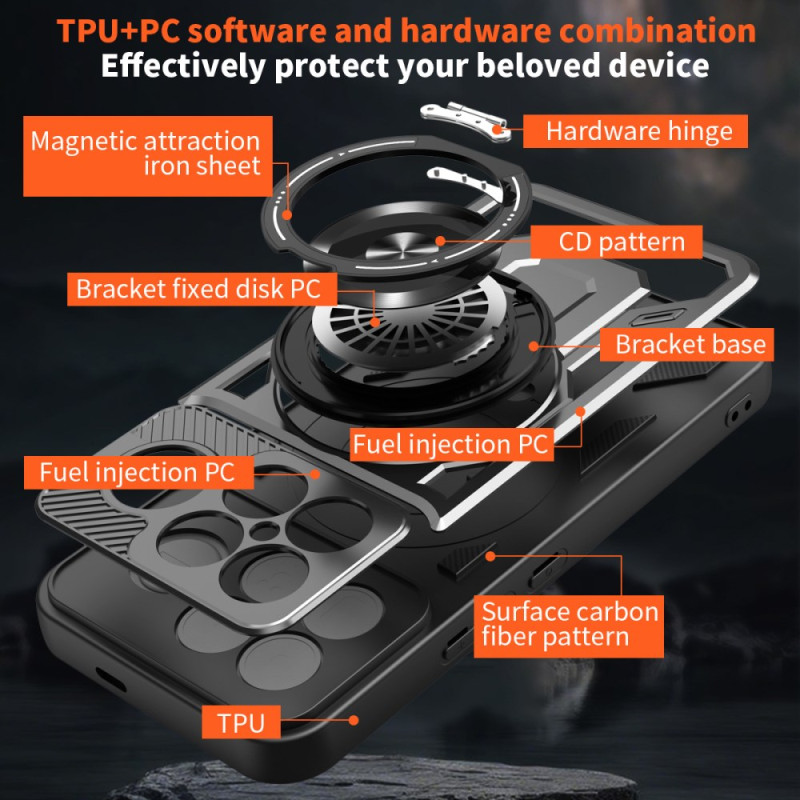 TPU+PC software and hardware combination
Effectively protect your beloved device

Magnetic attraction iron sheet

Hardware hinge

CD pattern

Bracket fixed disk PC

Bracket base

Fuel injection PC

Fuel injection PC

Surface carbon fiber pattern

TPU