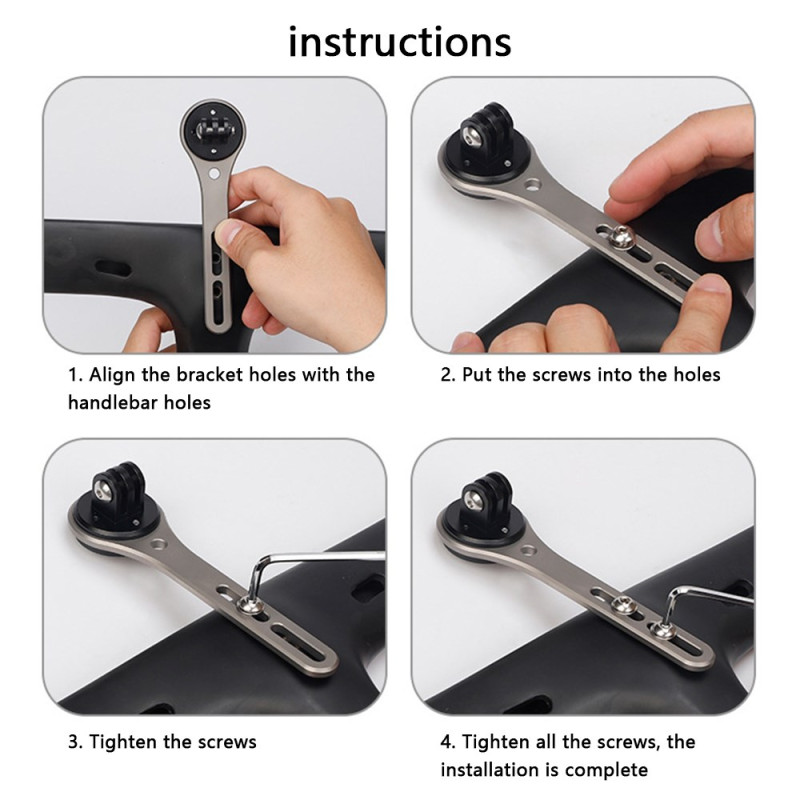 instructions

1. Align the bracket holes with the handlebar holes

2. Put the screws into the holes

3. Tighten the screws

4. Tighten all the screws, the installation is complete