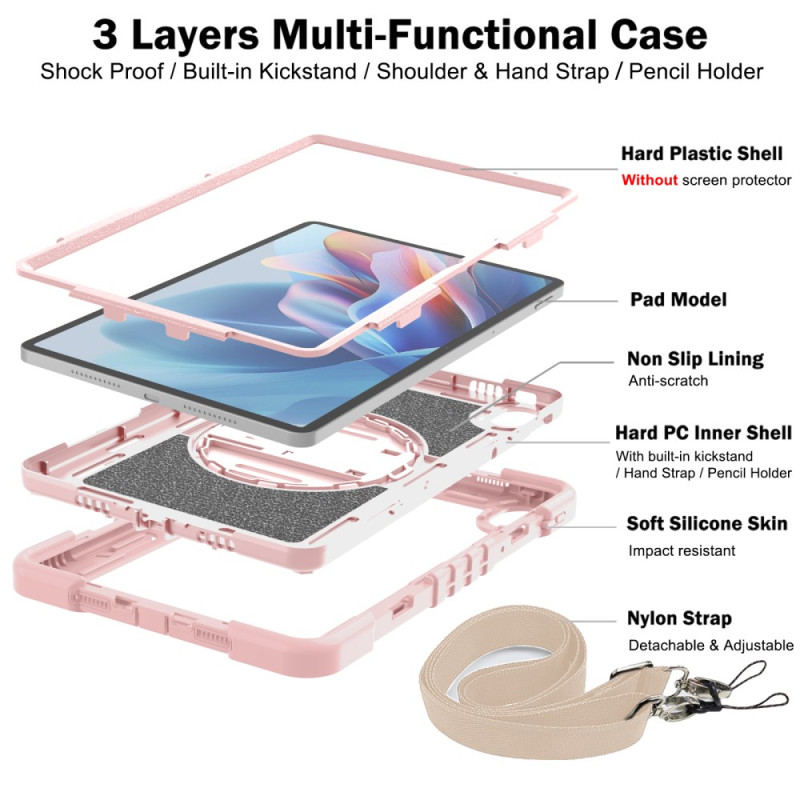 3 Layers Multi-Functional Case
Shock Proof / Built-in Kickstand / Shoulder & Hand Strap / Pencil Holder

Hard Plastic Shell
Without screen protector

Pad Model

Non Slip Lining
Anti-scratch

Hard PC Inner Shell
With built-in kickstand / Hand Strap / Pencil Holder

Soft Silicone Skin
Impact resistant

Nylon Strap
Detachable & Adjustable